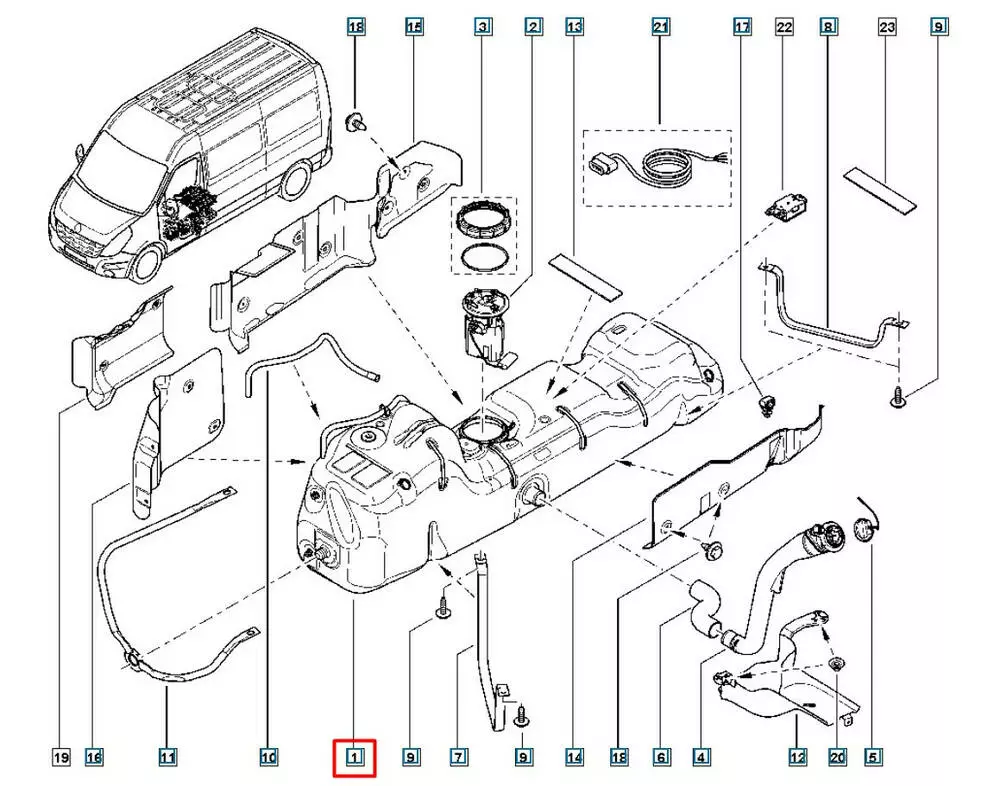 18 15 3 2 13 21 17 22 8 23 9

19 16 11 10 1 9 7 9 14 18 6 4 12 20 5