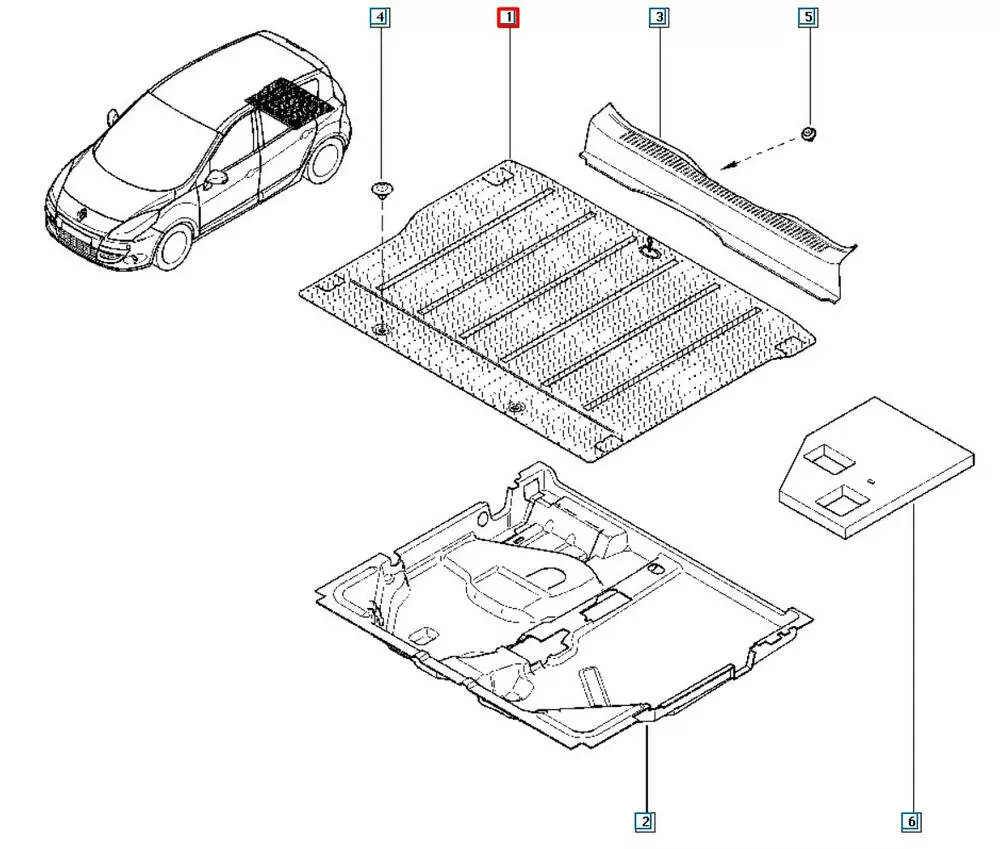 4
1
3
5
2
6