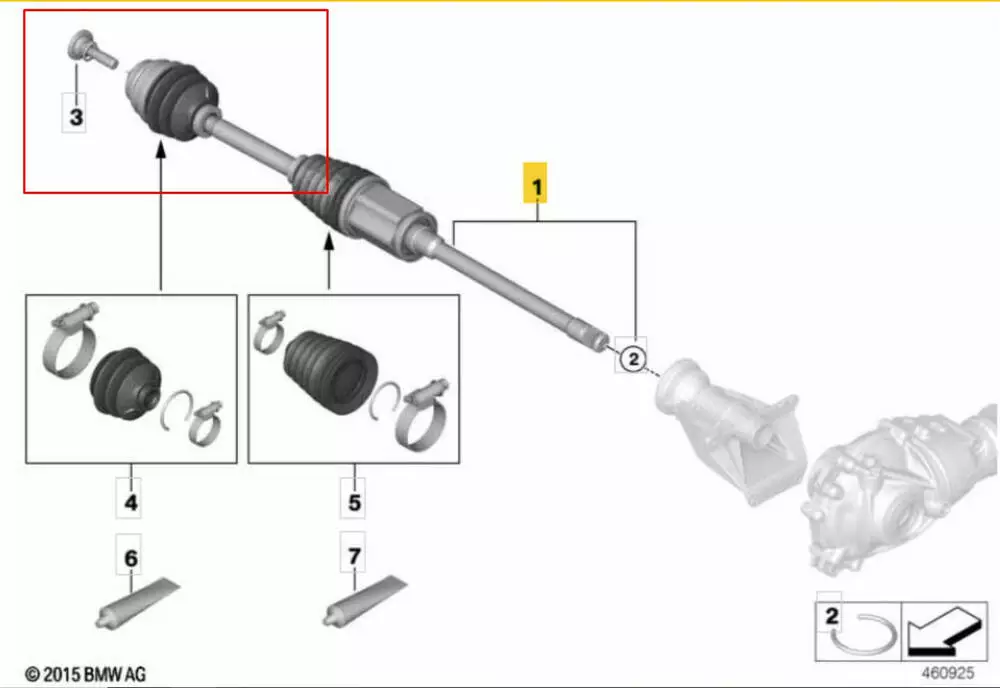 3

1

2

4

5

6

7

2

© 2015 BMW AG

460925